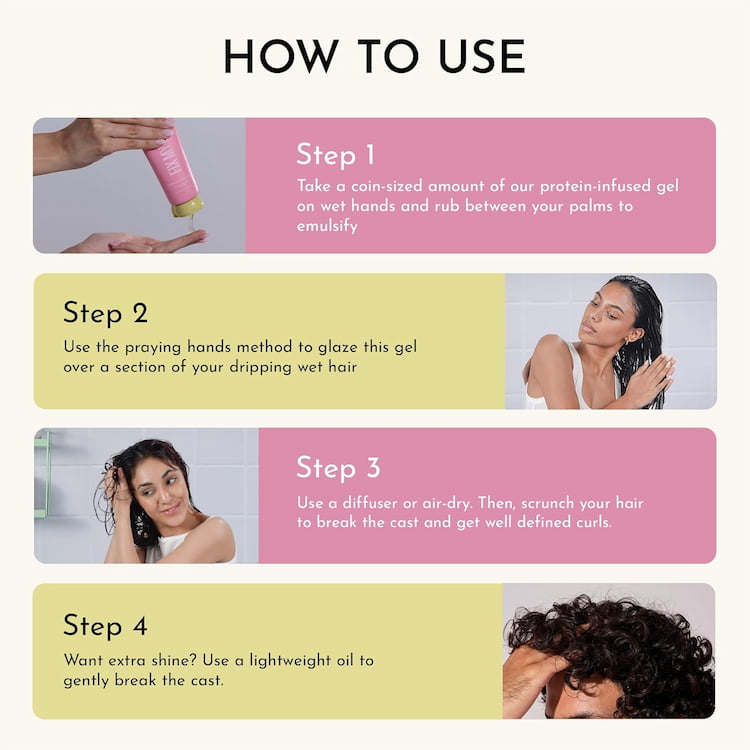 HOW TO USE

FIX MY

Step 1

Take a coin-sized amount of our protein-infused gel on wet hands and rub between your palms to emulsify

Step 2

Use the praying hands method to glaze this gel over a section of your dripping wet hair

Step 3

Use a diffuser or air-dry. Then, scrunch your hair to break the cast and get well defined curls.

Step 4

Want extra shine? Use a lightweight oil to gently break the cast.